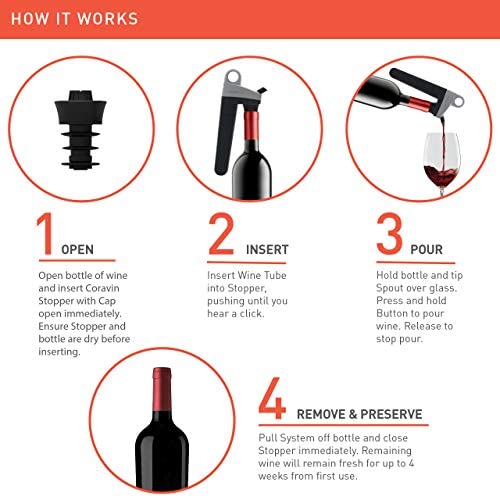 HOW IT WORKS

1 OPEN

Open bottle of wine and insert Coravin Stopper with Cap open immediately. Ensure Stopper and bottle are dry before inserting.

2 INSERT

Insert Wine Tube into Stopper, pushing until you hear a click.

3 POUR

Hold bottle and tip Spout over glass. Press and hold Button to pour wine. Release to stop pour.

4 REMOVE & PRESERVE

Pull System off bottle and close Stopper immediately. Remaining wine will remain fresh for up to 4 weeks from first use.