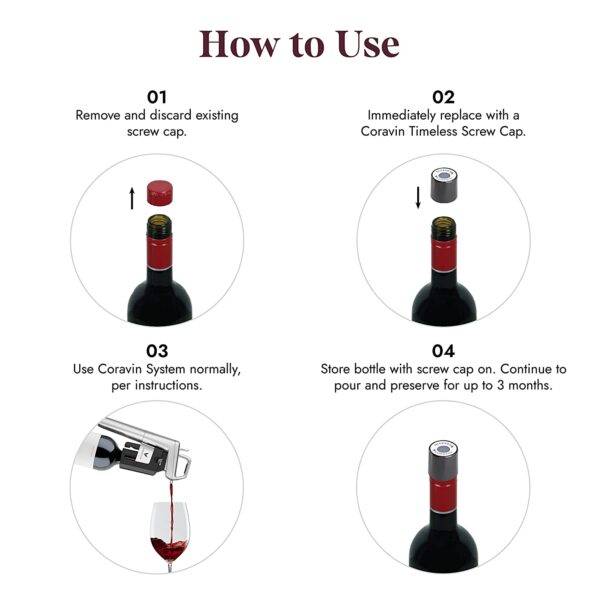 How to Use

01
Remove and discard existing screw cap.

02
Immediately replace with a Coravin Timeless Screw Cap.

03
Use Coravin System normally, per instructions.

04
Store bottle with screw cap on. Continue to pour and preserve for up to 3 months.